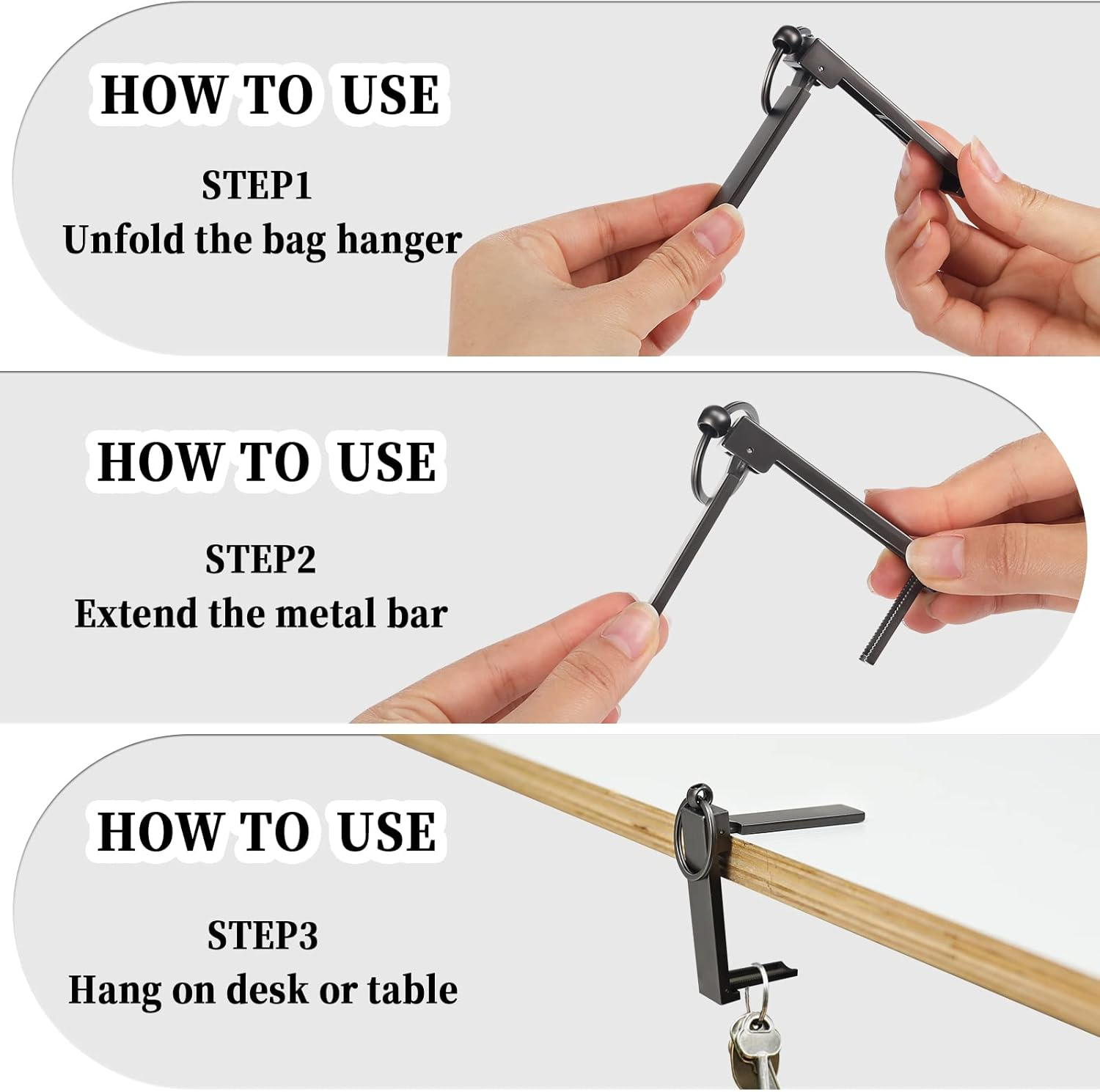 HOW TO USE

STEP1
Unfold the bag hanger

HOW TO USE

STEP2
Extend the metal bar

HOW TO USE

STEP3
Hang on desk or table